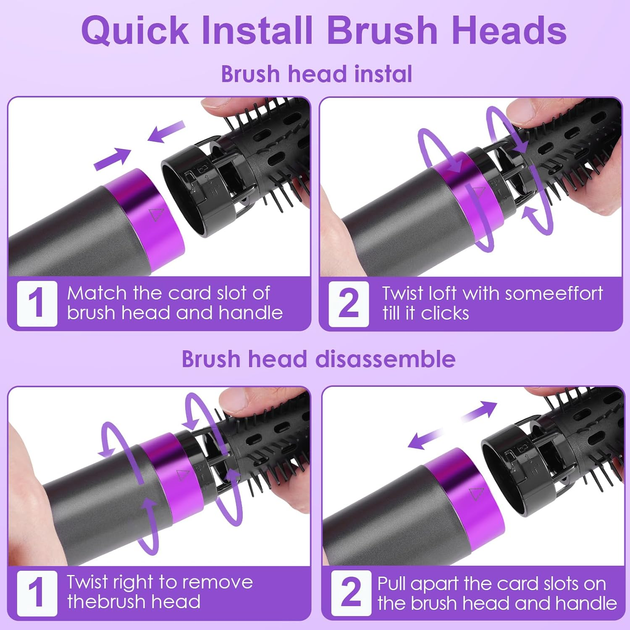 Quick Install Brush Heads

Brush head instal

1 Match the card slot of brush head and handle

2 Twist loft with someeffort till it clicks

Brush head disassemble

1 Twist right to remove thebrush head

2 Pull apart the card slots on the brush head and handle