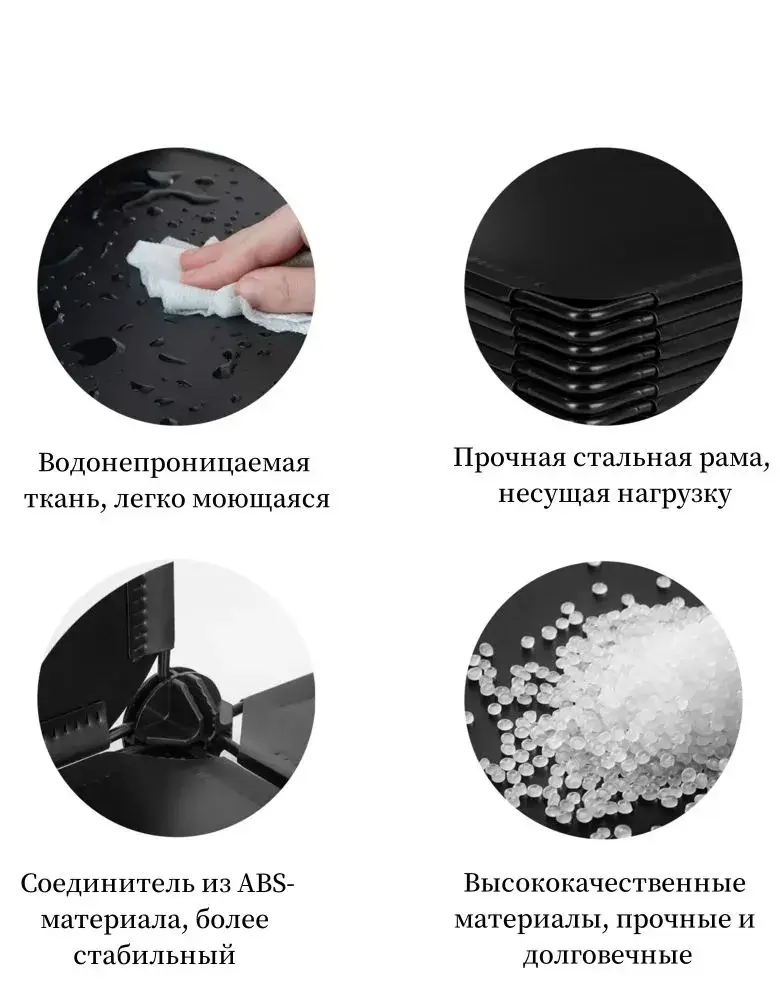 Водонепроницаемая ткань, легко моющаяся

Прочная стальная рама, несущая нагрузку

Соединитель из ABS-материала, более стабильный

Высококачественные материалы, прочные и долговечные