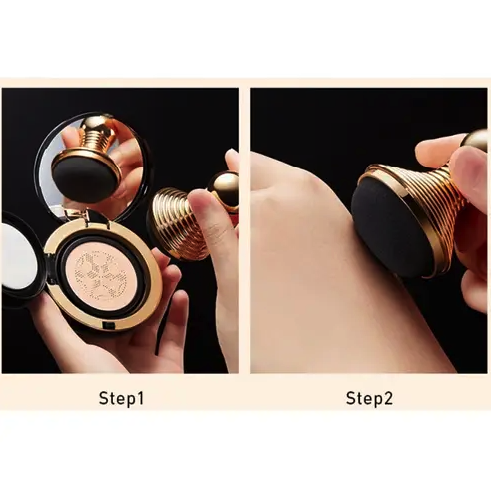 Step1

Step2